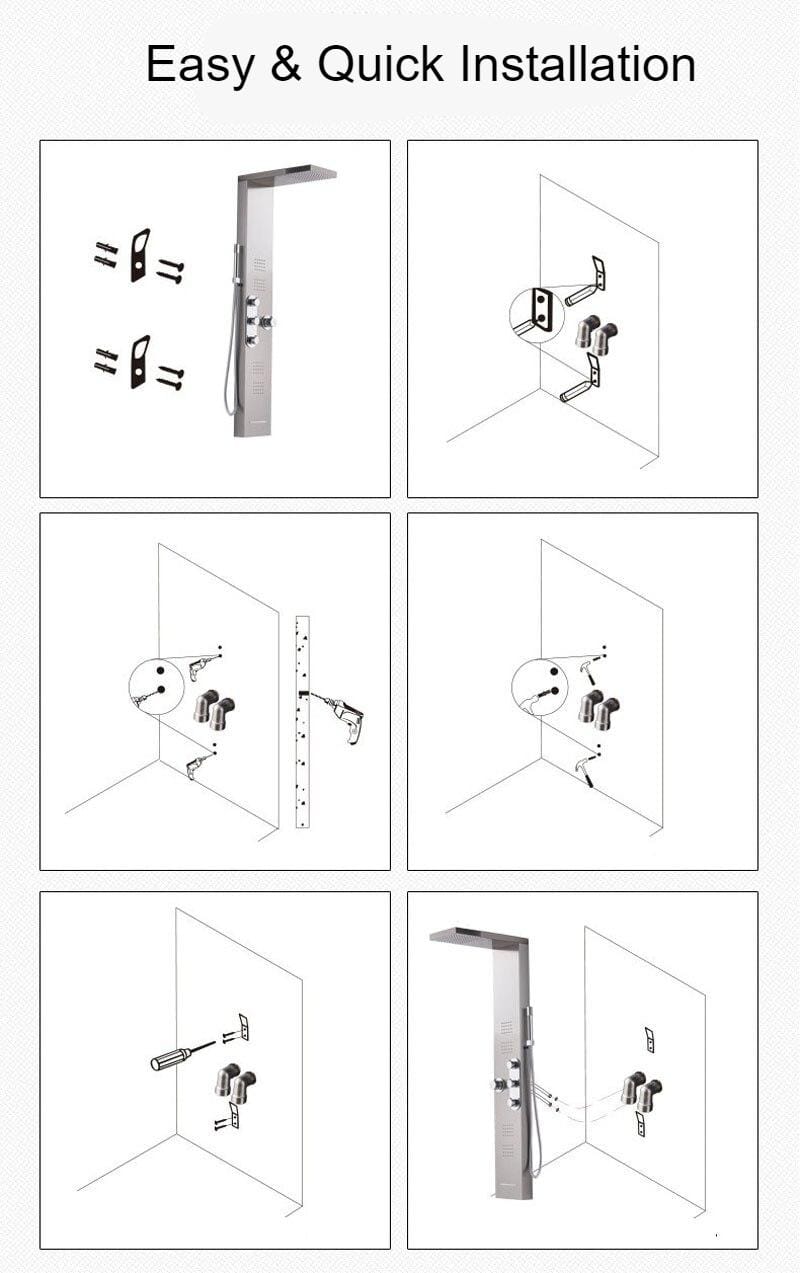 Easy & Quick Installation